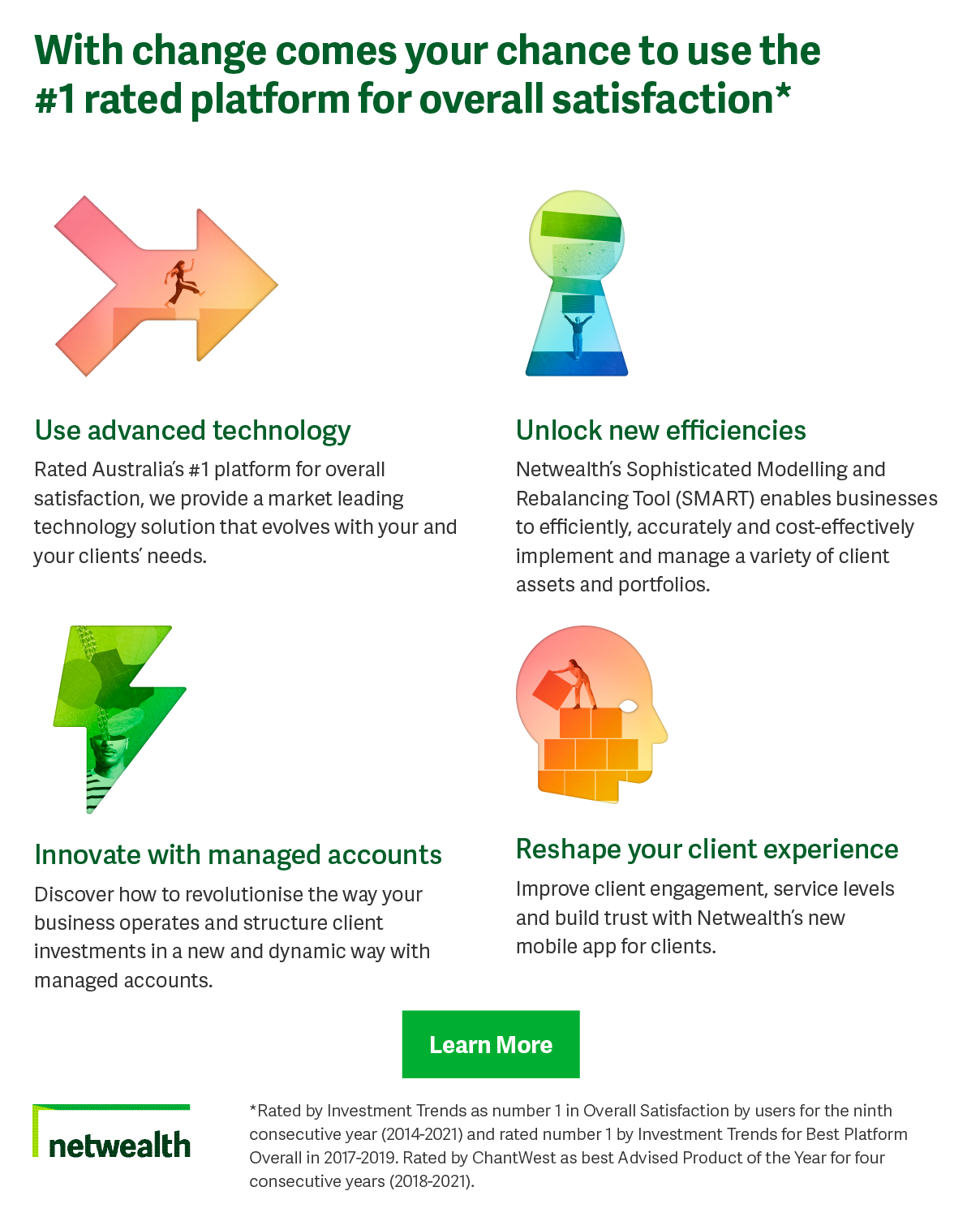 With change comes your chance to use the #1 rated platform for overall satisfaction*

Use advanced technology

Rated Australia's #1 platform for overall satisfaction, we provide a market leading technology solution that evolves with your and your clients' needs.

Unlock new efficiencies

Netwealth's Sophisticated Modelling and Rebalancing Tool (SMART) enables businesses to efficiently, accurately and cost-effectively implement and manage a variety of client assets and portfolios.

Innovate with managed accounts

Discover how to revolutionise the way your business operates and structure client investments in a new and dynamic way with managed accounts.

Reshape your client experience

Improve client engagement, service levels and build trust with Netwealth's new mobile app for clients.

Learn More

netwealth

*Rated by Investment Trends as number 1 in Overall Satisfaction by users for the ninth consecutive year (2014-2021) and rated number 1 by Investment Trends for Best Platform Overall in 2017-2019. Rated by ChantWest as best Advised Product of the Year for four consecutive years (2018-2021).