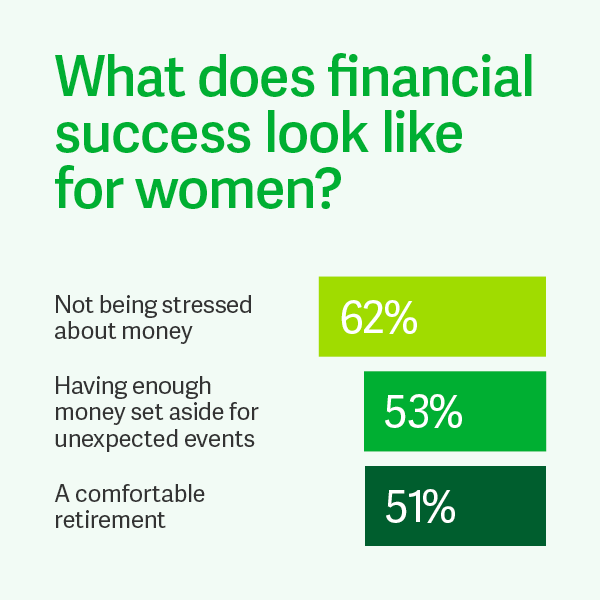 What does financial success look like for women?

Not being stressed about money

62%

Having enough money set aside for unexpected events

53%

A comfortable retirement

51%